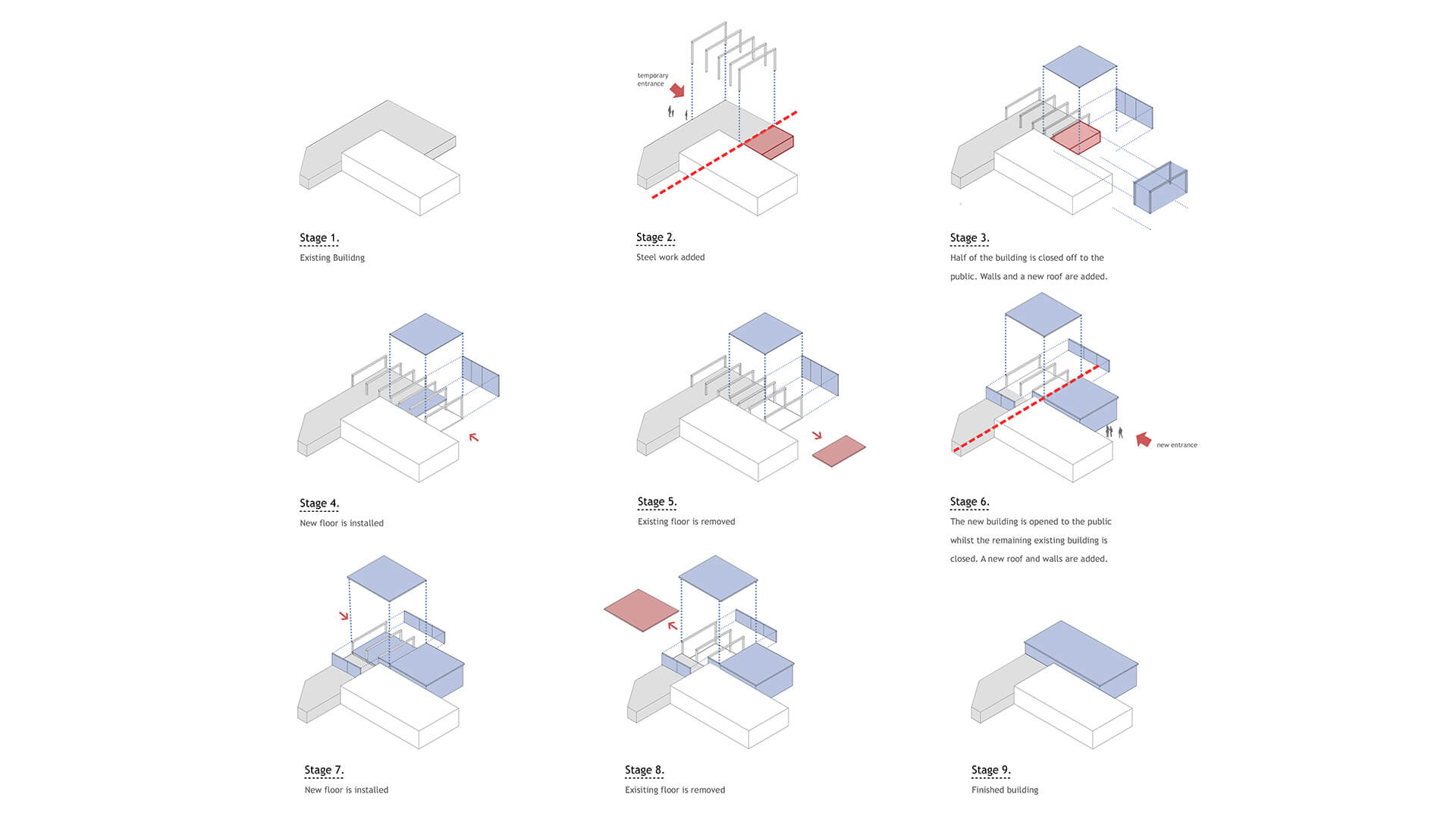 Stage 1.
Existing Builidng

temporary entrance

Stage 2.
Steel work added

Stage 3.
Half of the building is closed off to the public. Walls and a new roof are added.

Stage 4.
New floor is installed

Stage 5.
Existing floor is removed

new entrance

Stage 6.
The new building is opened to the public whilst the remaining existing building is closed. A new roof and walls are added.

Stage 7.
New floor is installed

Stage 8.
Exisiting floor is removed

Stage 9.
Finished building